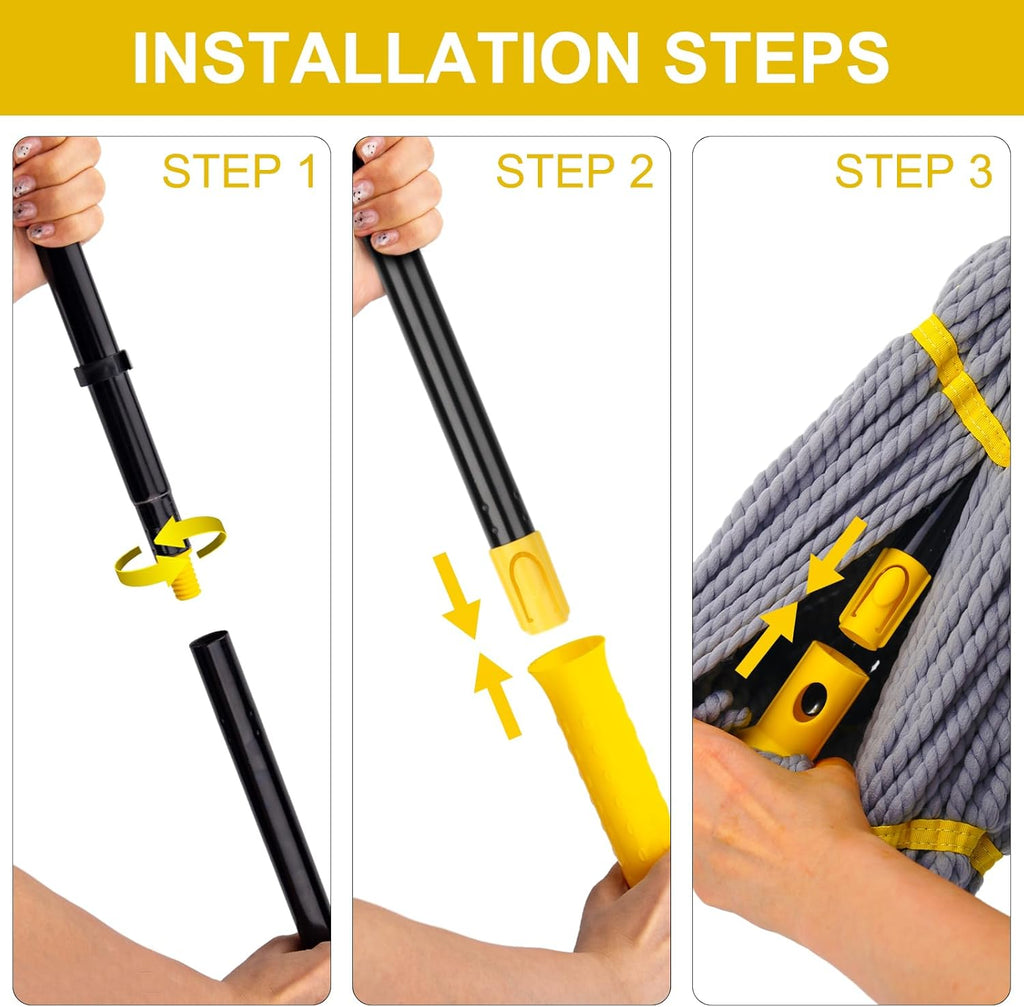 INSTALLATION STEPS

STEP 1

STEP 2

STEP 3