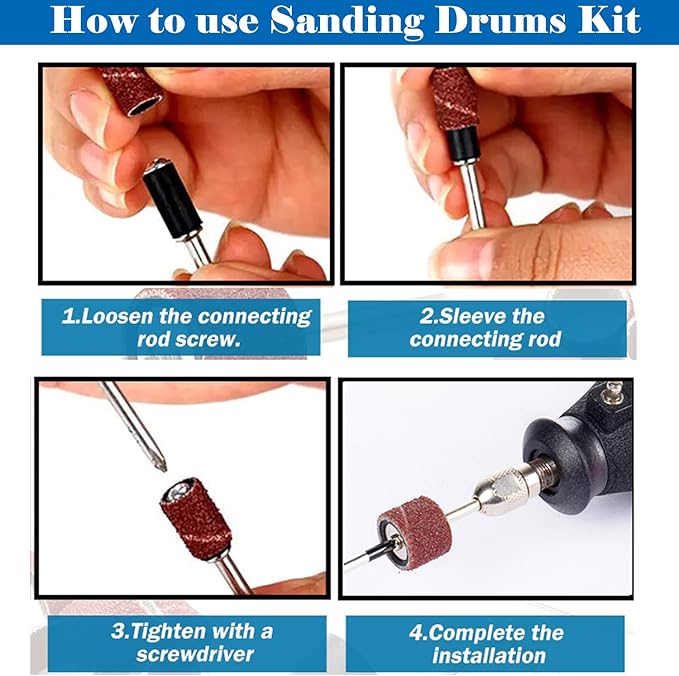 How to use Sanding Drums Kit

1.Loosen the connecting rod screw.

2.Sleeve the connecting rod

3.Tighten with a screwdriver

4.Complete the installation