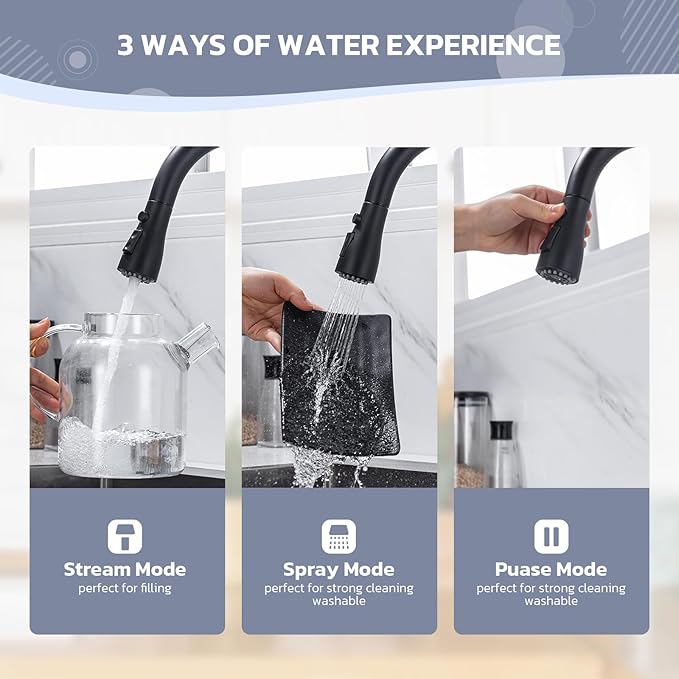 3 WAYS OF WATER EXPERIENCE

Stream Mode
perfect for filling

Spray Mode
perfect for strong cleaning washable

Puase Mode
perfect for strong cleaning washable