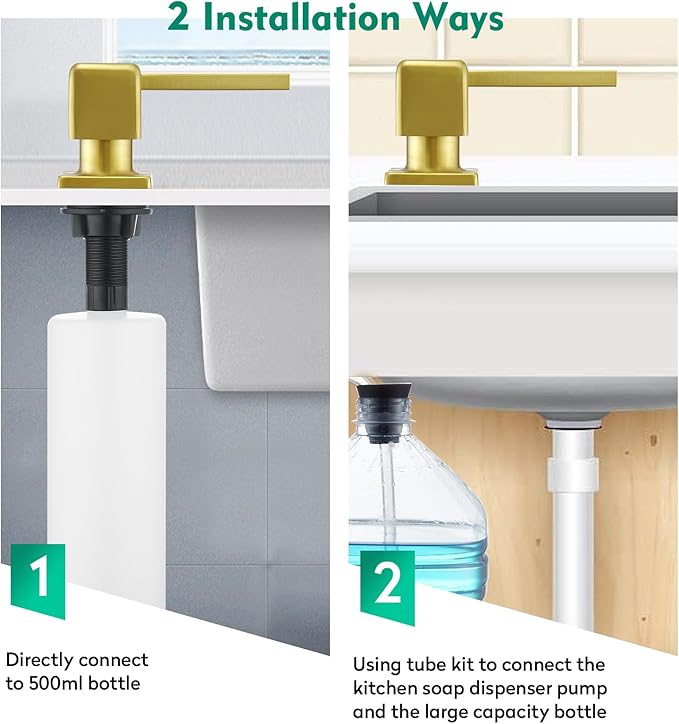 2 Installation Ways

1

Directly connect to 500ml bottle

2

Using tube kit to connect the kitchen soap dispenser pump and the large capacity bottle