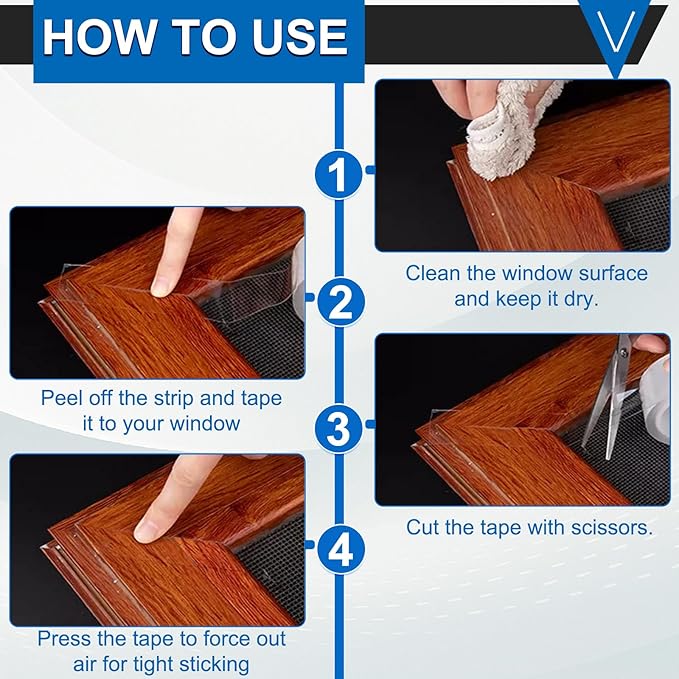 HOW TO USE

1

Clean the window surface and keep it dry.

2

Peel off the strip and tape it to your window

3

Cut the tape with scissors.

4

Press the tape to force out air for tight sticking