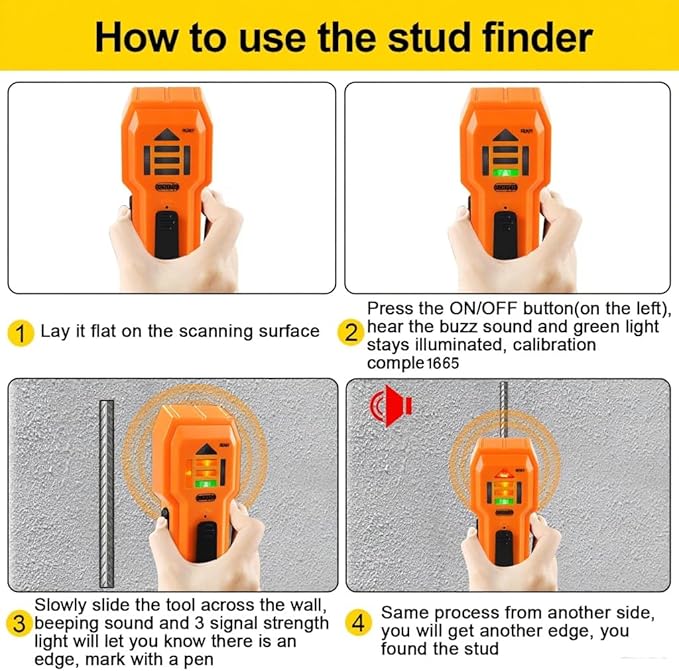 How to use the stud finder

1 Lay it flat on the scanning surface

2 Press the ON/OFF button(on the left), hear the buzz sound and green light stays illuminated, calibration comple1665

3 Slowly slide the tool across the wall, beeping sound and 3 signal strength light will let you know there is an edge, mark with a pen

4 Same process from another side, you will get another edge, you found the stud