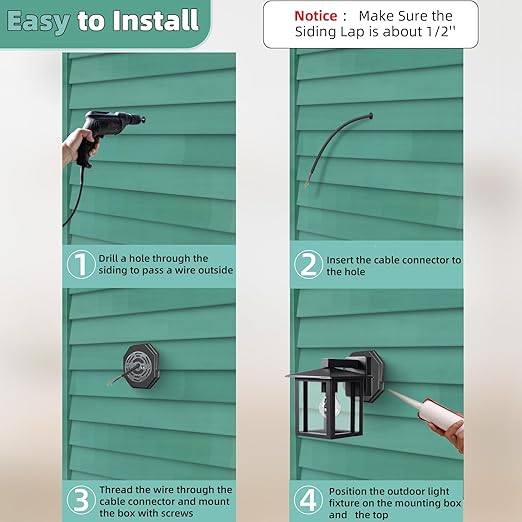 Easy to Install

Notice : Make Sure the Siding Lap is about 1/2''

1 Drill a hole through the siding to pass a wire outside

2 Insert the cable connector to the hole

3 Thread the wire through the cable connector and mount the box with screws

4 Position the outdoor light fixture on the mounting box and the top