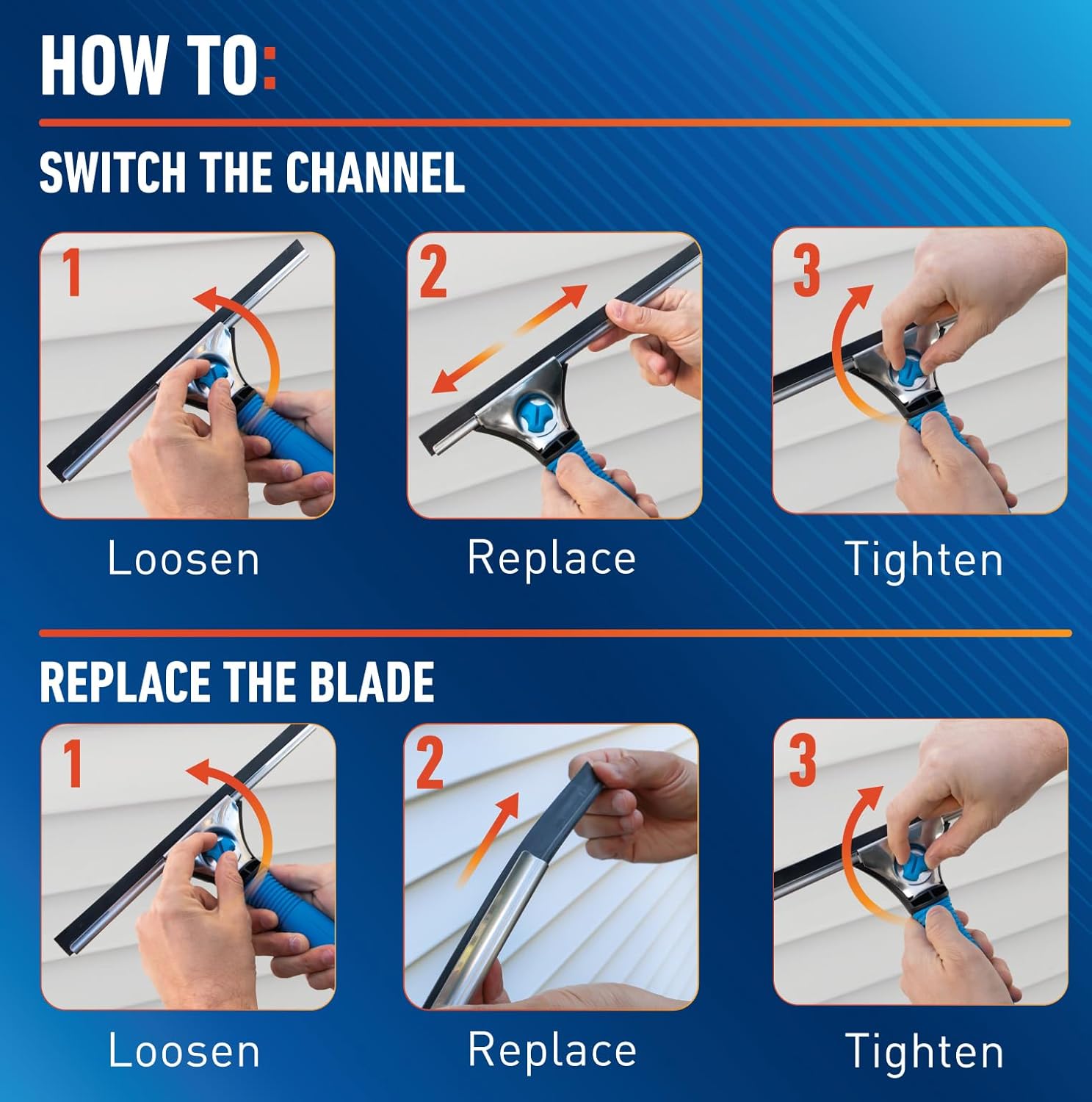 HOW TO:

SWITCH THE CHANNEL

1
Loosen

2
Replace

3
Tighten

REPLACE THE BLADE

1
Loosen

2
Replace

3
Tighten