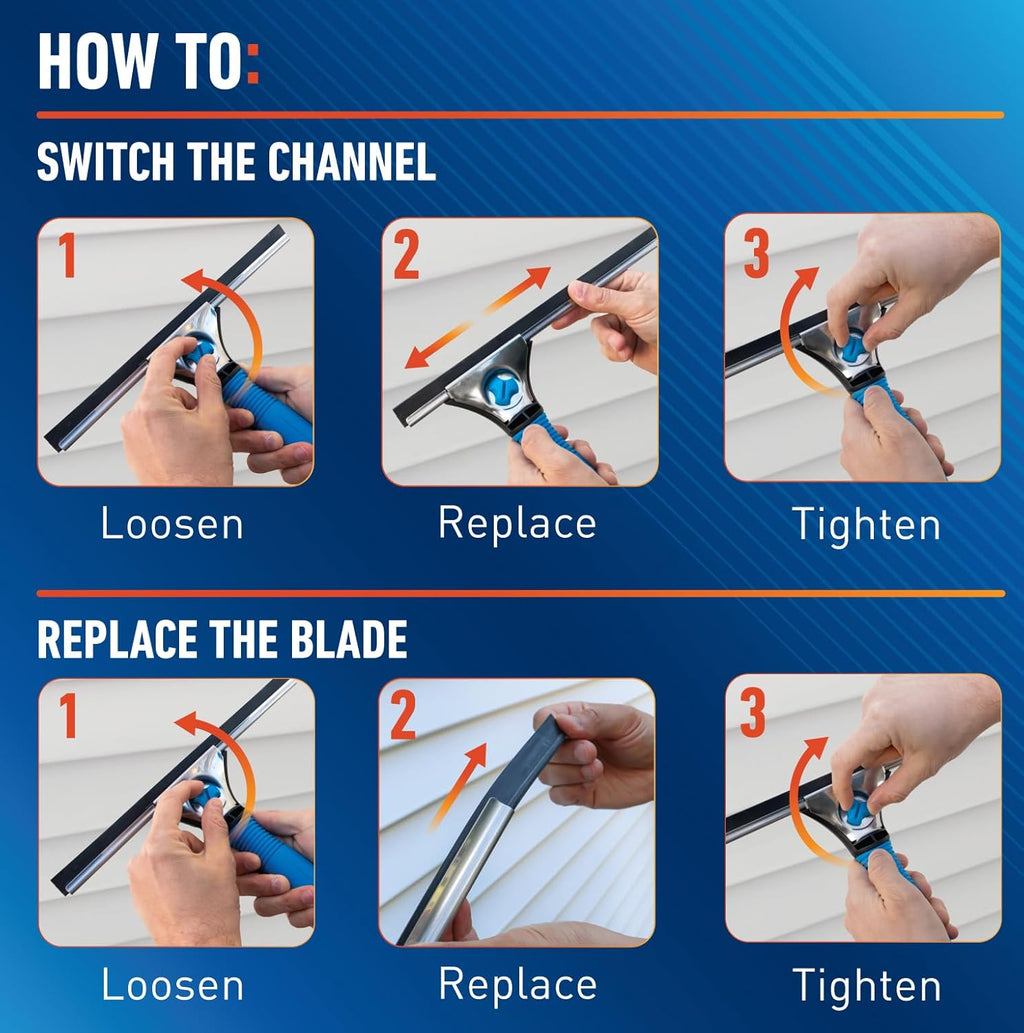 HOW TO:

SWITCH THE CHANNEL

1

Loosen

2

Replace

3

Tighten

REPLACE THE BLADE

1

Loosen

2

Replace

3

Tighten