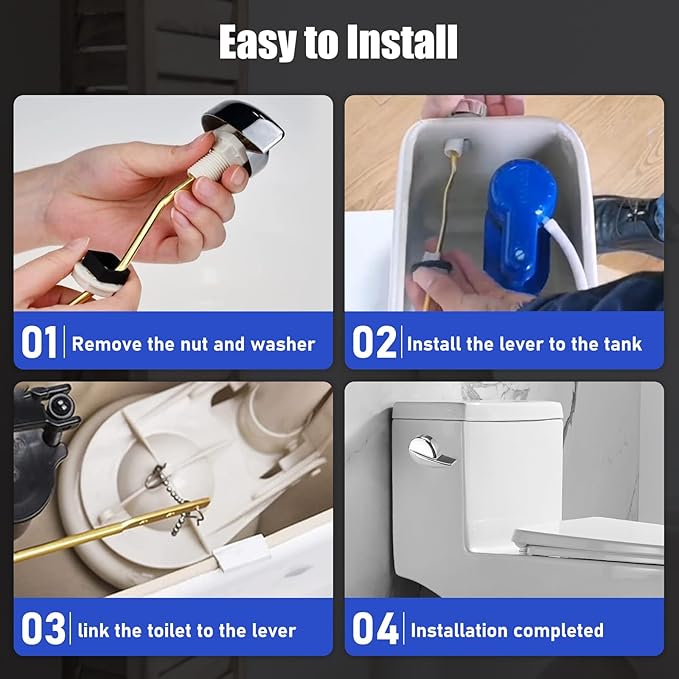 Easy to Install

01 Remove the nut and washer

02 Install the lever to the tank

03 link the toilet to the lever

04 Installation completed