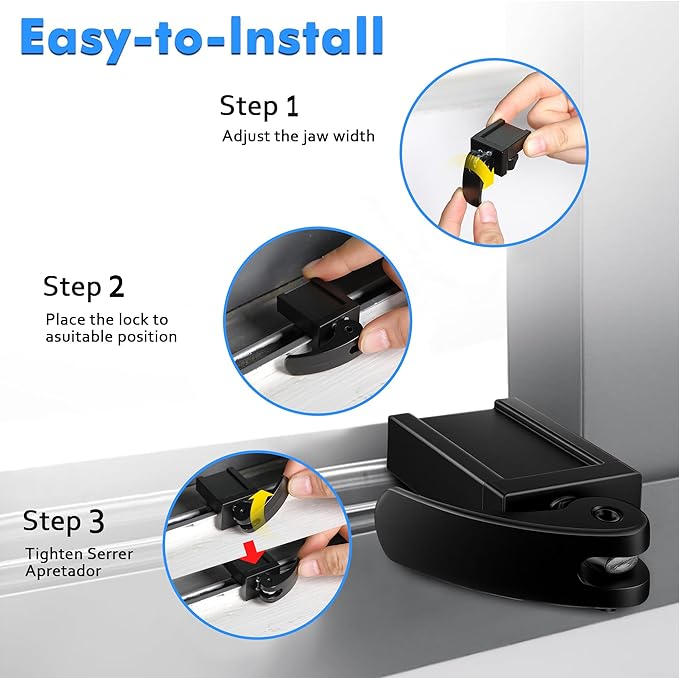 Easy-to-Install

Step 1
Adjust the jaw width

Step 2
Place the lock to asuitable position

Step 3
Tighten Serrer Apretador