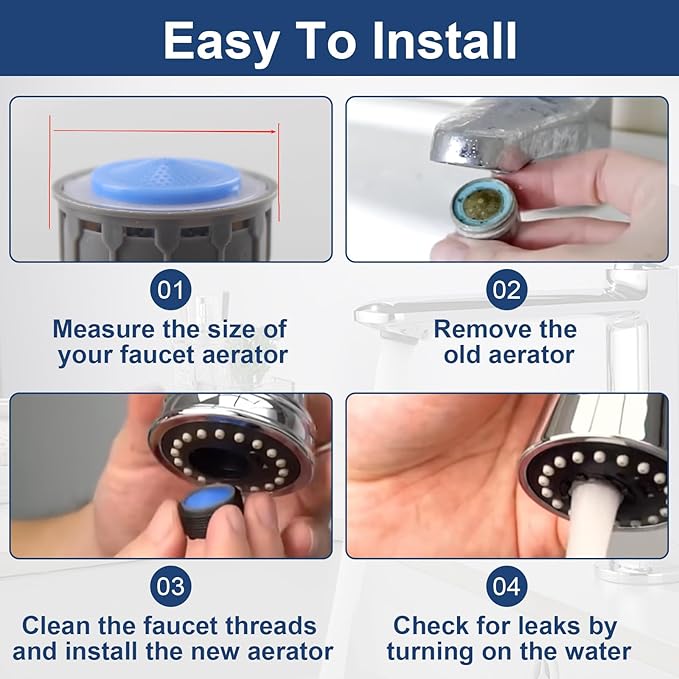 Easy To Install

01

Measure the size of your faucet aerator

02

Remove the old aerator

03

Clean the faucet threads and install the new aerator

04

Check for leaks by turning on the water