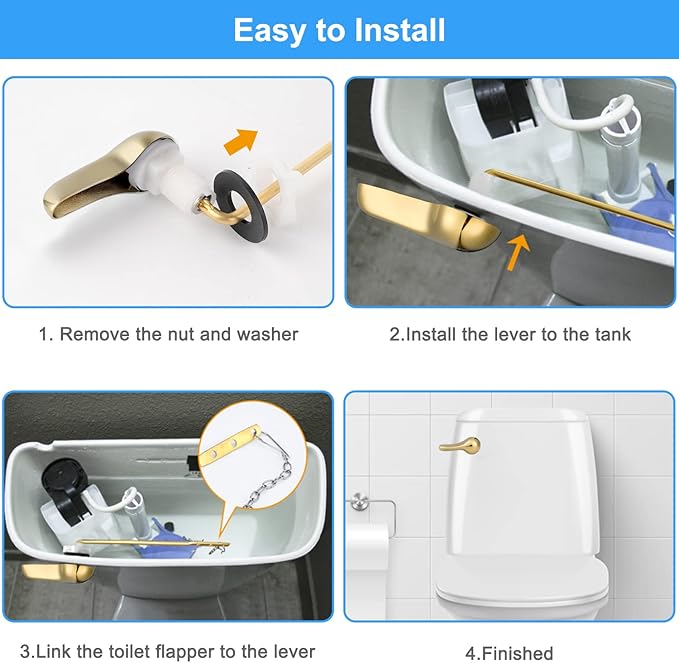 Easy to Install

1. Remove the nut and washer

2.Install the lever to the tank

3.Link the toilet flapper to the lever

4.Finished