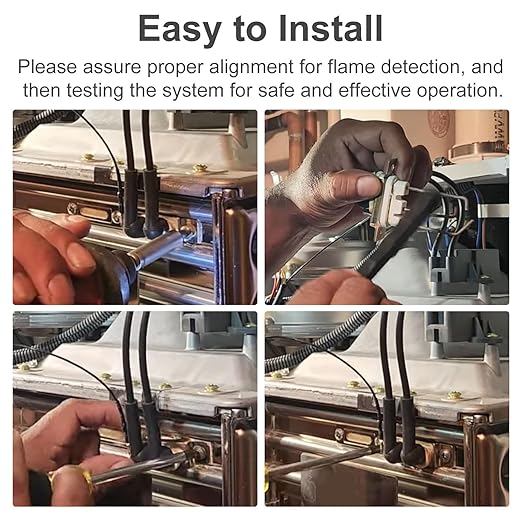 Easy to Install

Please assure proper alignment for flame detection, and then testing the system for safe and effective operation.