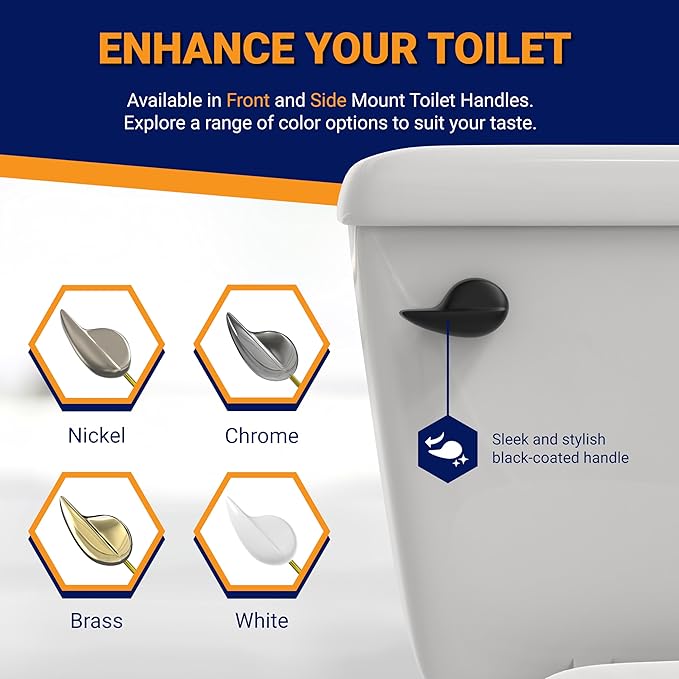 ENHANCE YOUR TOILET

Available in Front and Side Mount Toilet Handles. Explore a range of color options to suit your taste.

Nickel

Chrome

Brass

White

Sleek and stylish black-coated handle