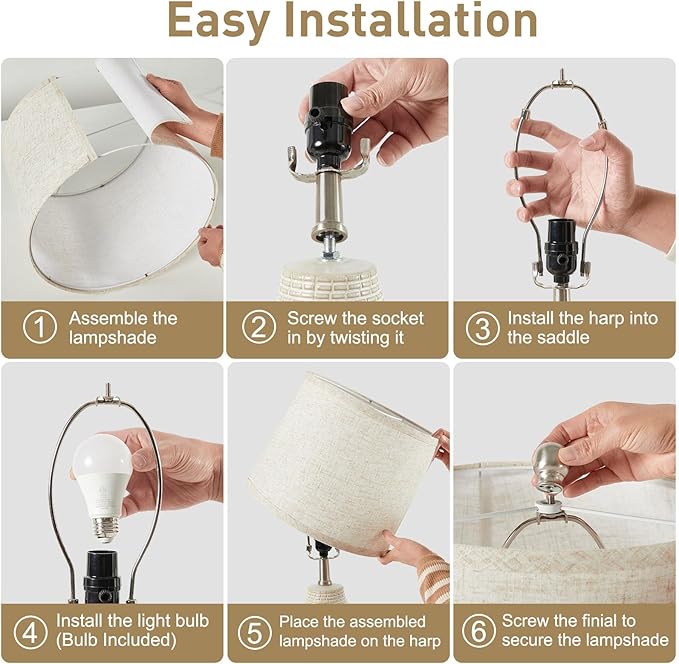 Easy Installation

1 Assemble the lampshade

2 Screw the socket in by twisting it

3 Install the harp into the saddle

4 Install the light bulb (Bulb Included)

5 Place the assembled lampshade on the harp

6 Screw the finial to secure the lampshade