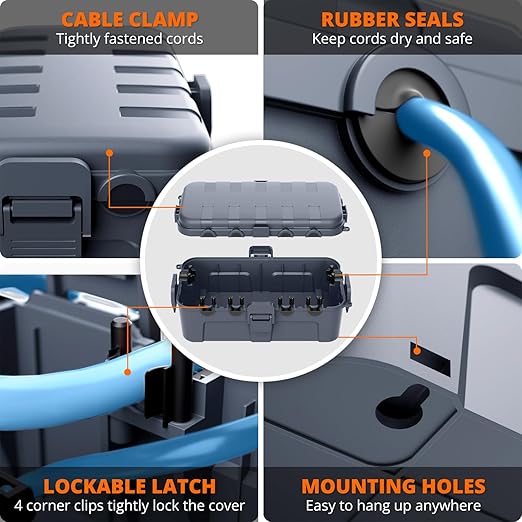 CABLE CLAMP
Tightly fastened cords

RUBBER SEALS
Keep cords dry and safe

LOCKABLE LATCH
4 corner clips tightly lock the cover

MOUNTING HOLES
Easy to hang up anywhere