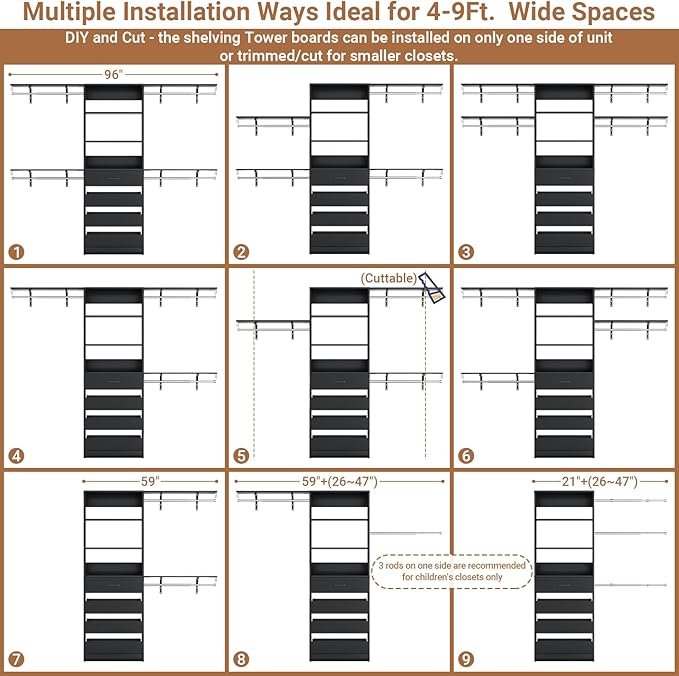 Multiple Installation Ways Ideal for 4-9Ft. Wide Spaces

DIY and Cut - the shelving Tower boards can be installed on only one side of unit or trimmed/cut for smaller closets.

96"

1

2

3

4

(Cuttable)

5

6

59"

7

59"+(26~47")

3 rods on one side are recommended for children's closets only

8

21"+(26~47")

9