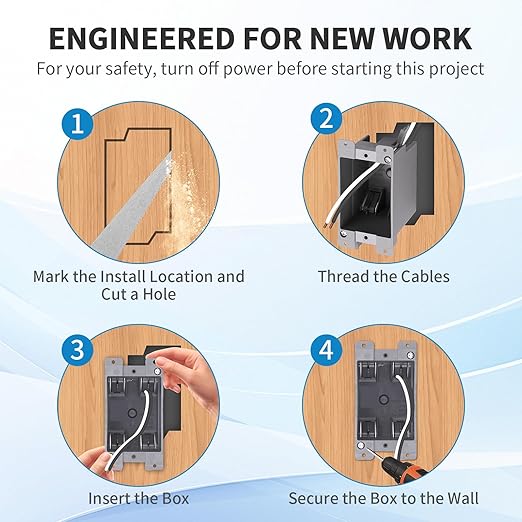 ENGINEERED FOR NEW WORK
For your safety, turn off power before starting this project

1
Mark the Install Location and Cut a Hole

2
Thread the Cables

3
Insert the Box

4
Secure the Box to the Wall