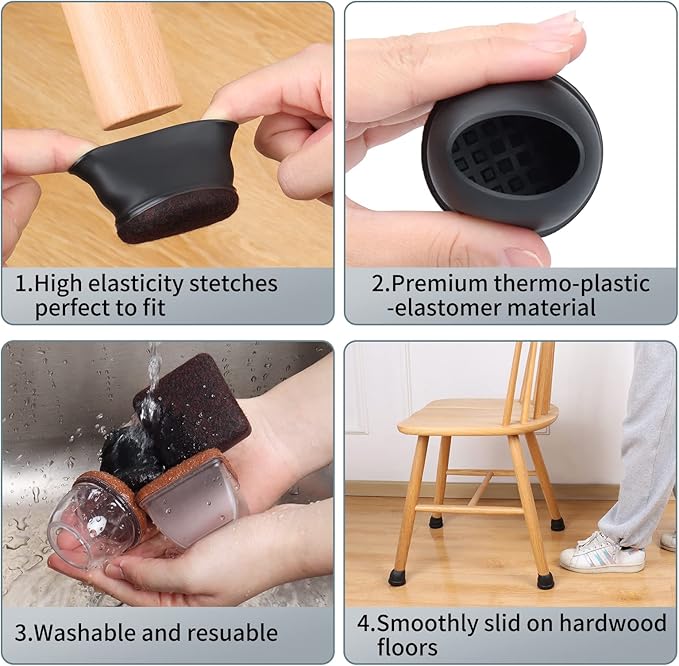 1.High elasticity stetches perfect to fit

2.Premium thermo-plastic -elastomer material

3.Washable and resuable

4.Smoothly slid on hardwood floors