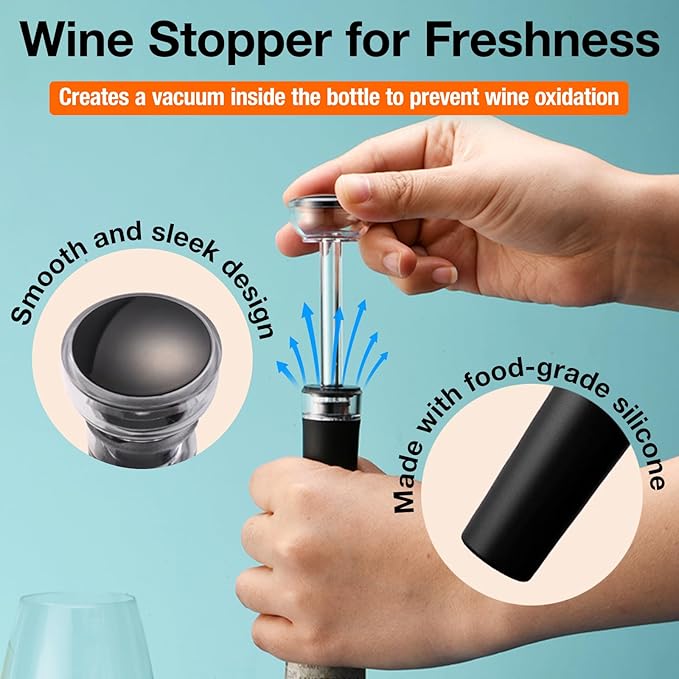 Wine Stopper for Freshness

Creates a vacuum inside the bottle to prevent wine oxidation

Smooth and sleek design

Made with food-grade silicone