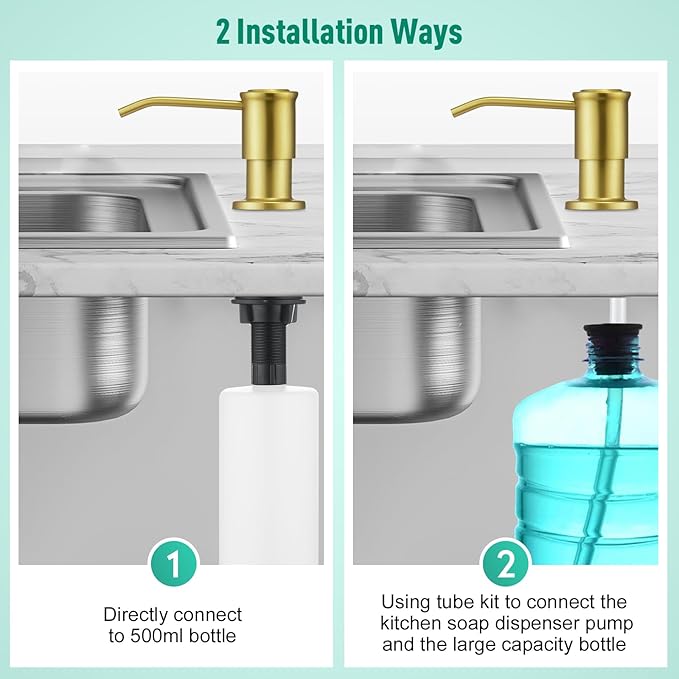 2 Installation Ways

1

Directly connect to 500ml bottle

2

Using tube kit to connect the kitchen soap dispenser pump and the large capacity bottle