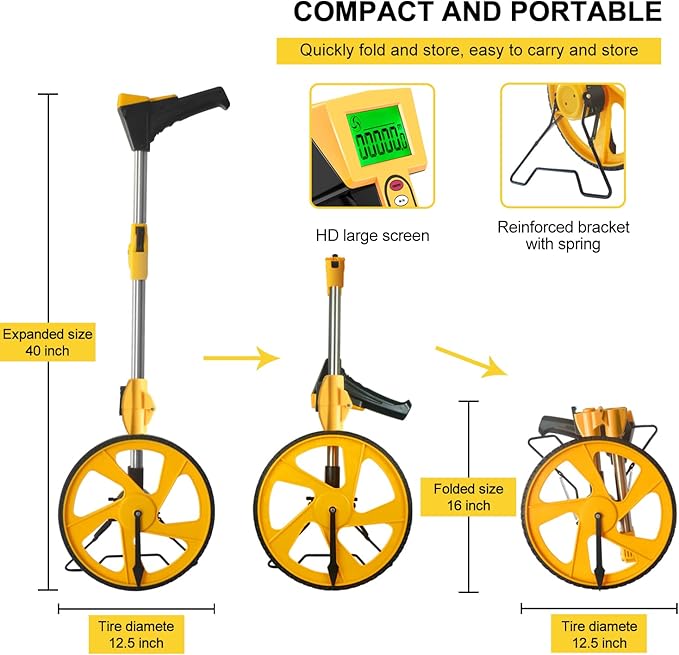 COMPACT AND PORTABLE

Quickly fold and store, easy to carry and store

00000

HD large screen

Reinforced bracket with spring

Expanded size 40 inch

Folded size 16 inch

Tire diamete 12.5 inch

Tire diamete 12.5 inch