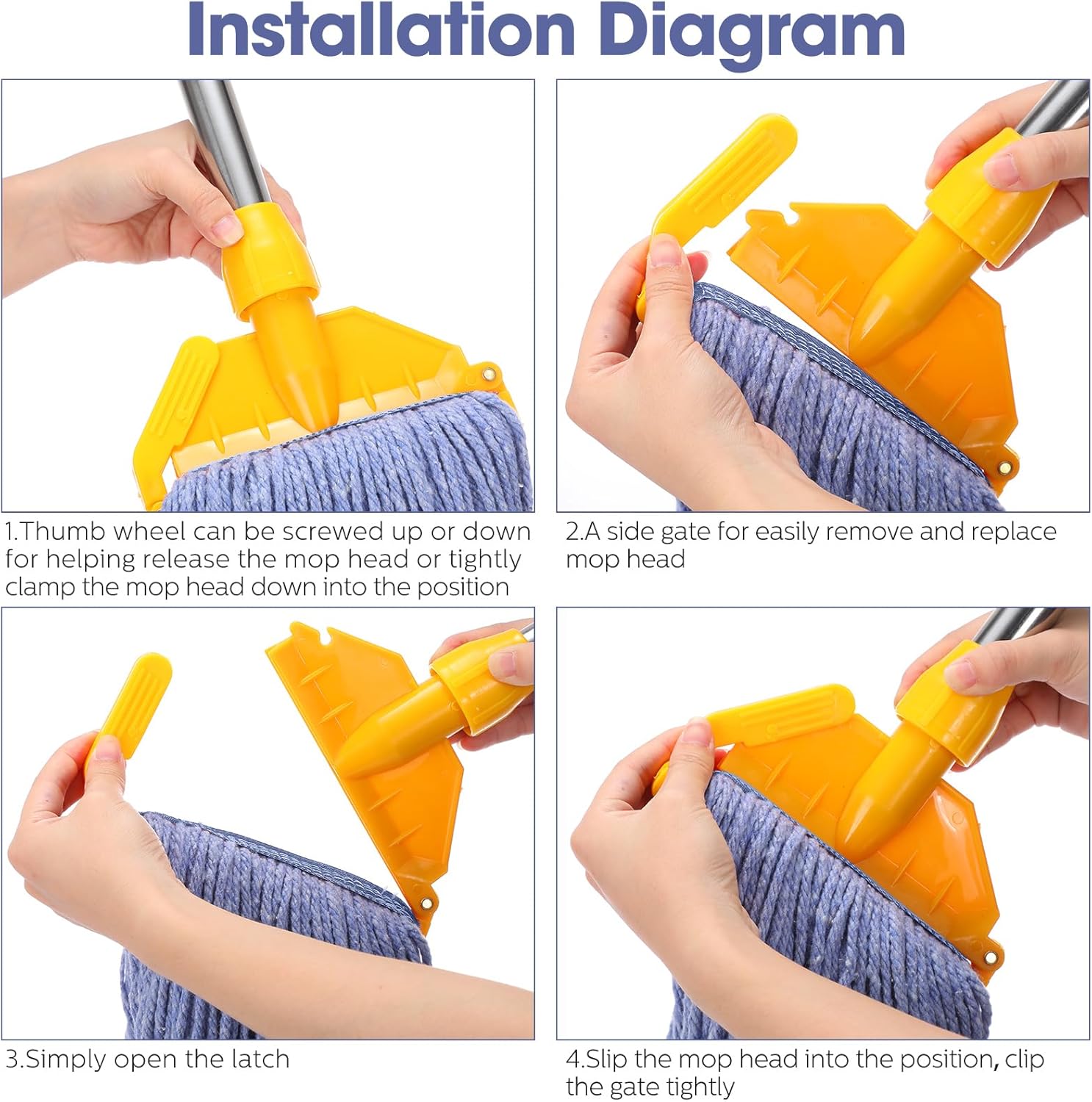 Installation Diagram

1.Thumb wheel can be screwed up or down for helping release the mop head or tightly clamp the mop head down into the position

2.A side gate for easily remove and replace mop head

3.Simply open the latch

4.Slip the mop head into the position, clip the gate tightly