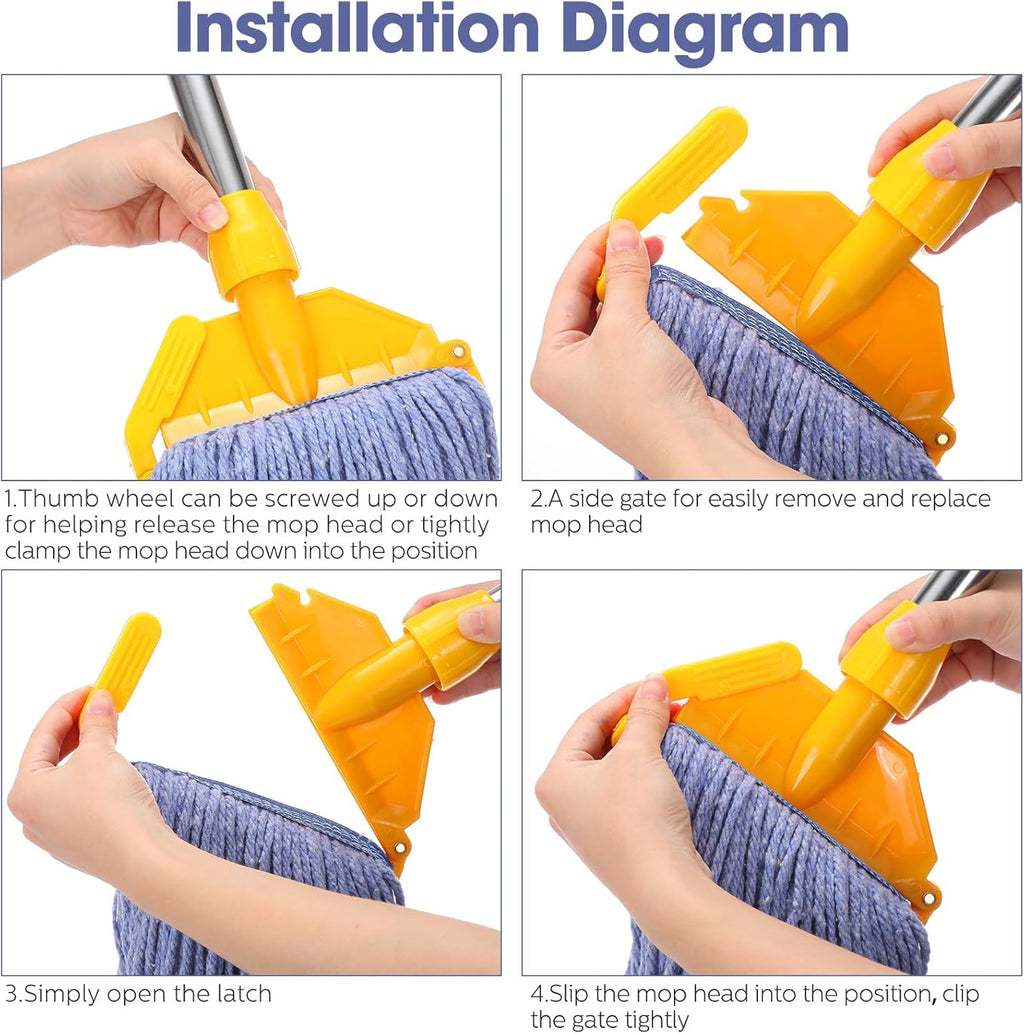 Installation Diagram

1.Thumb wheel can be screwed up or down for helping release the mop head or tightly clamp the mop head down into the position

2.A side gate for easily remove and replace mop head

3.Simply open the latch

4.Slip the mop head into the position, clip the gate tightly