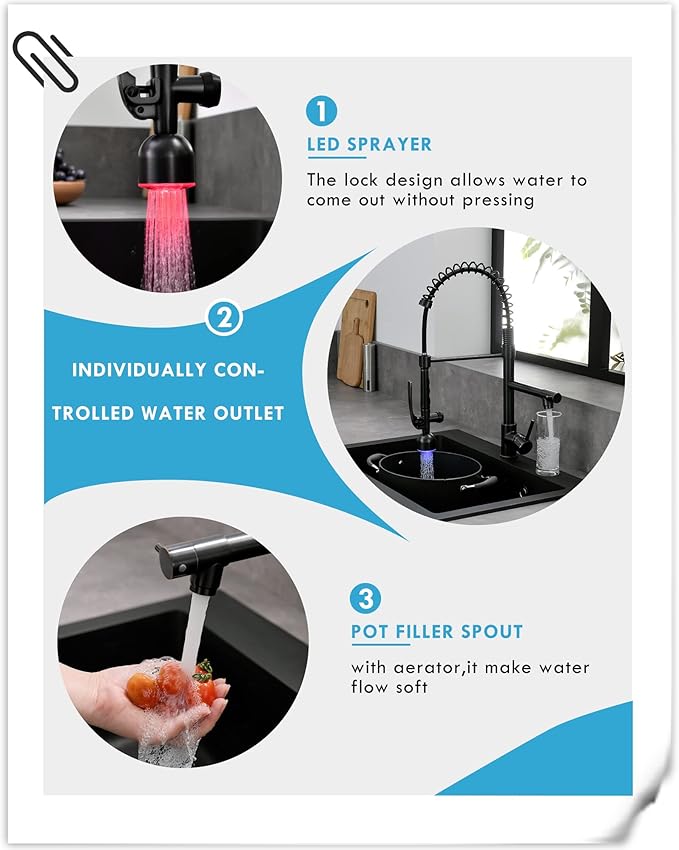 1
LED SPRAYER
The lock design allows water to come out without pressing

2
INDIVIDUALLY CONTROLLED WATER OUTLET

3
POT FILLER SPOUT
with aerator,it make water flow soft