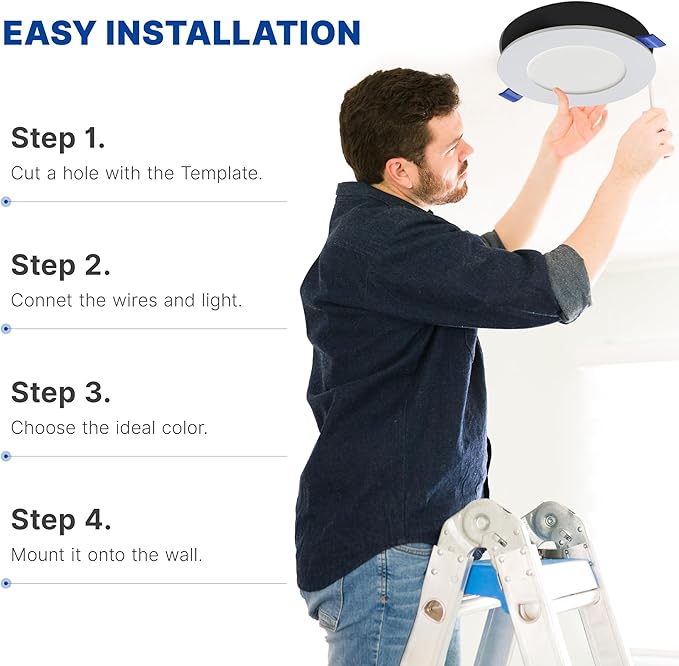 EASY INSTALLATION

Step 1.
Cut a hole with the Template.

Step 2.
Connet the wires and light.

Step 3.
Choose the ideal color.

Step 4.
Mount it onto the wall.