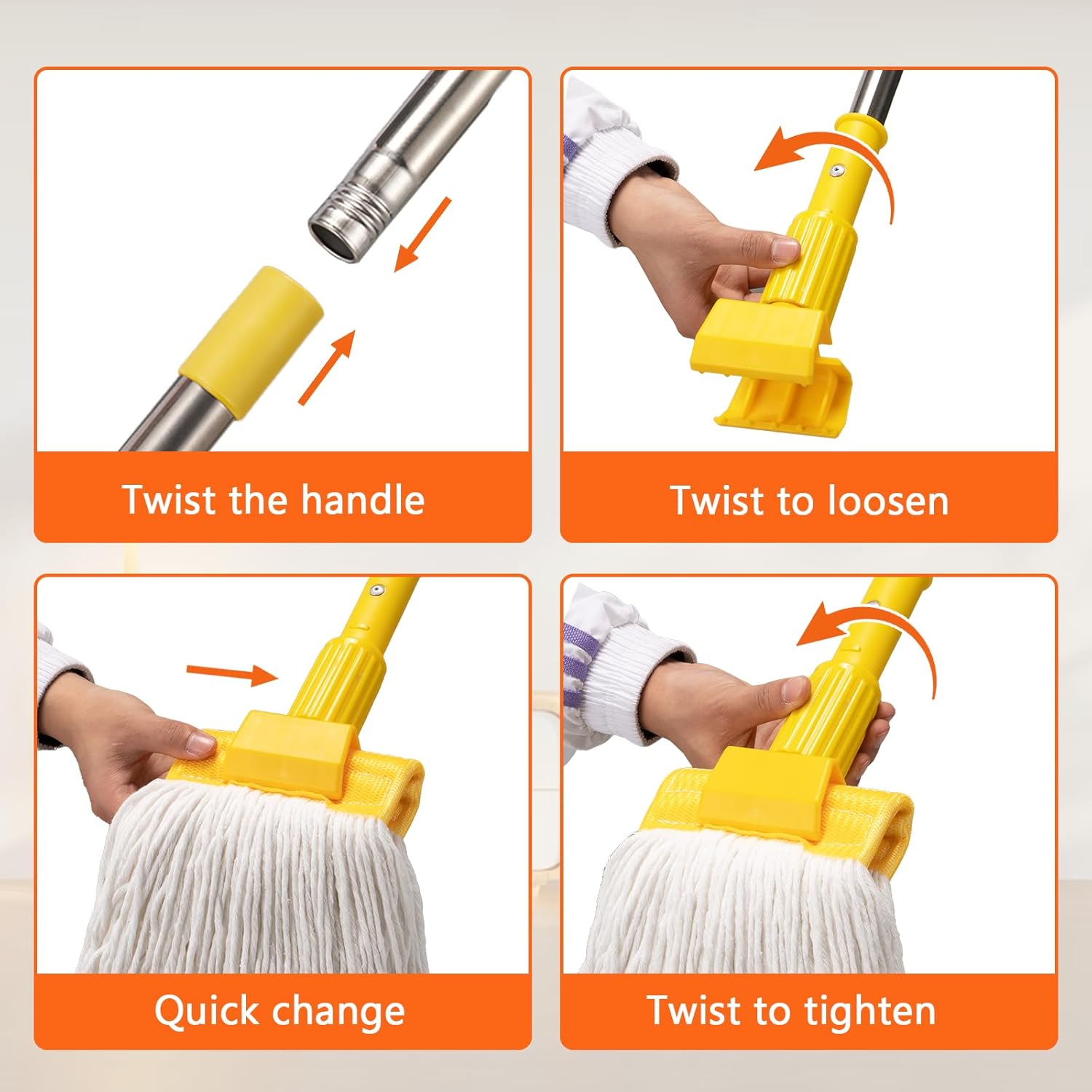 Twist the handle

Twist to loosen

Quick change

Twist to tighten