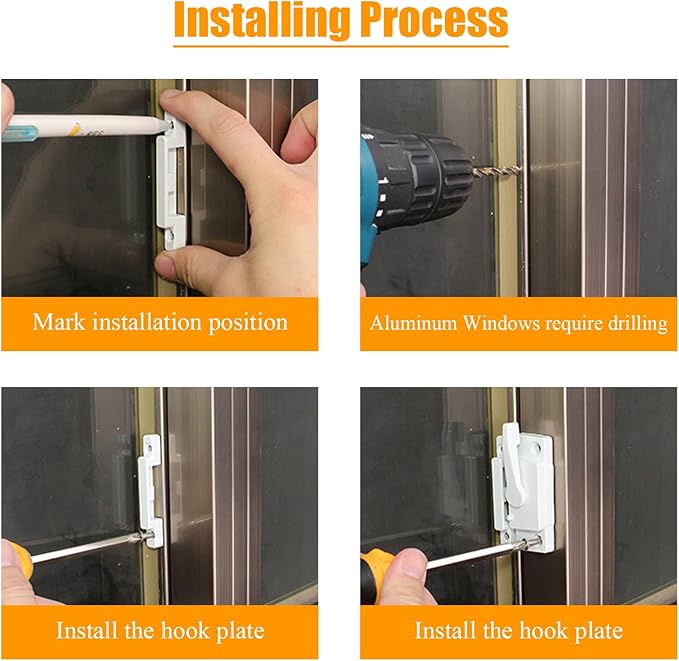 Installing Process

Mark installation position

Aluminum Windows require drilling

Install the hook plate

Install the hook plate