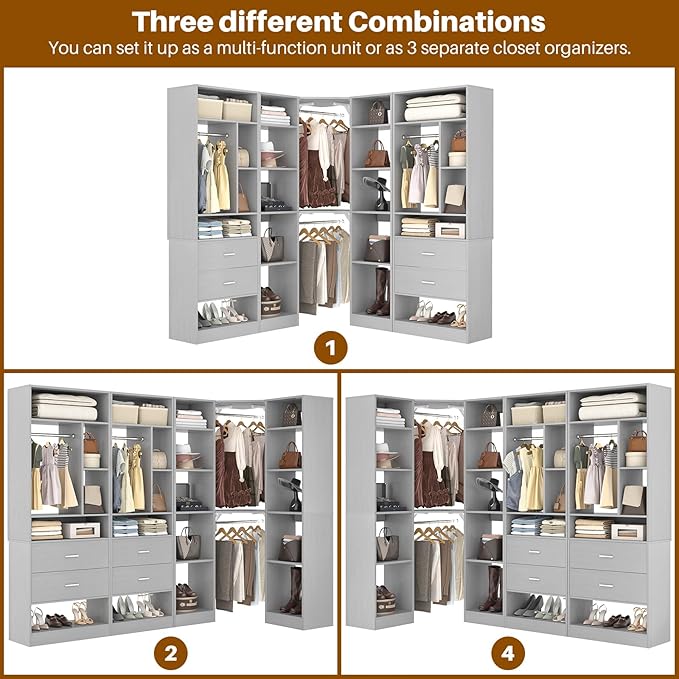 Three different Combinations

You can set it up as a multi-function unit or as 3 separate closet organizers.

1

2

4