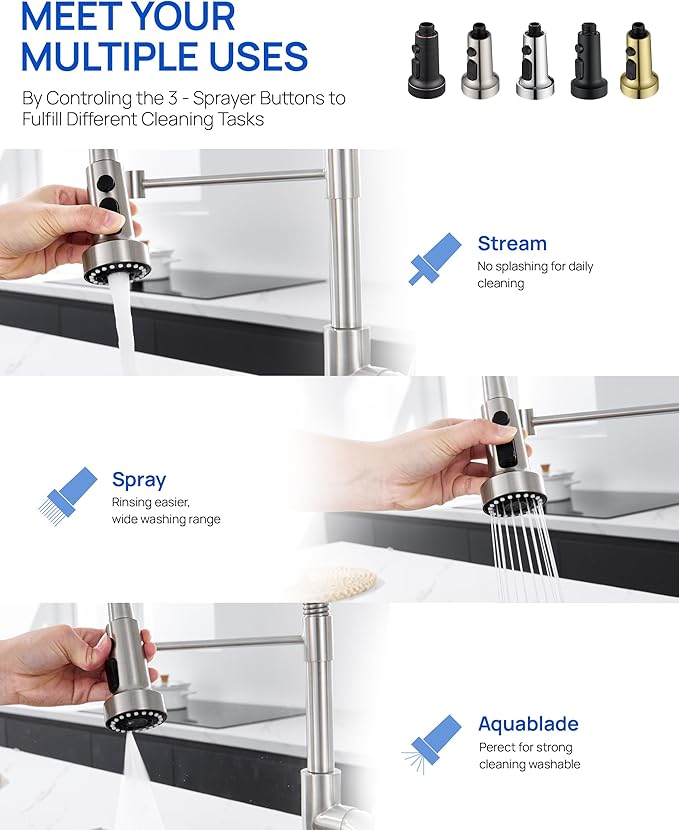 MEET YOUR MULTIPLE USES

By Controling the 3 - Sprayer Buttons to Fulfill Different Cleaning Tasks

Stream
No splashing for daily cleaning

Spray
Rinsing easier, wide washing range

Aquablade
Perect for strong cleaning washable