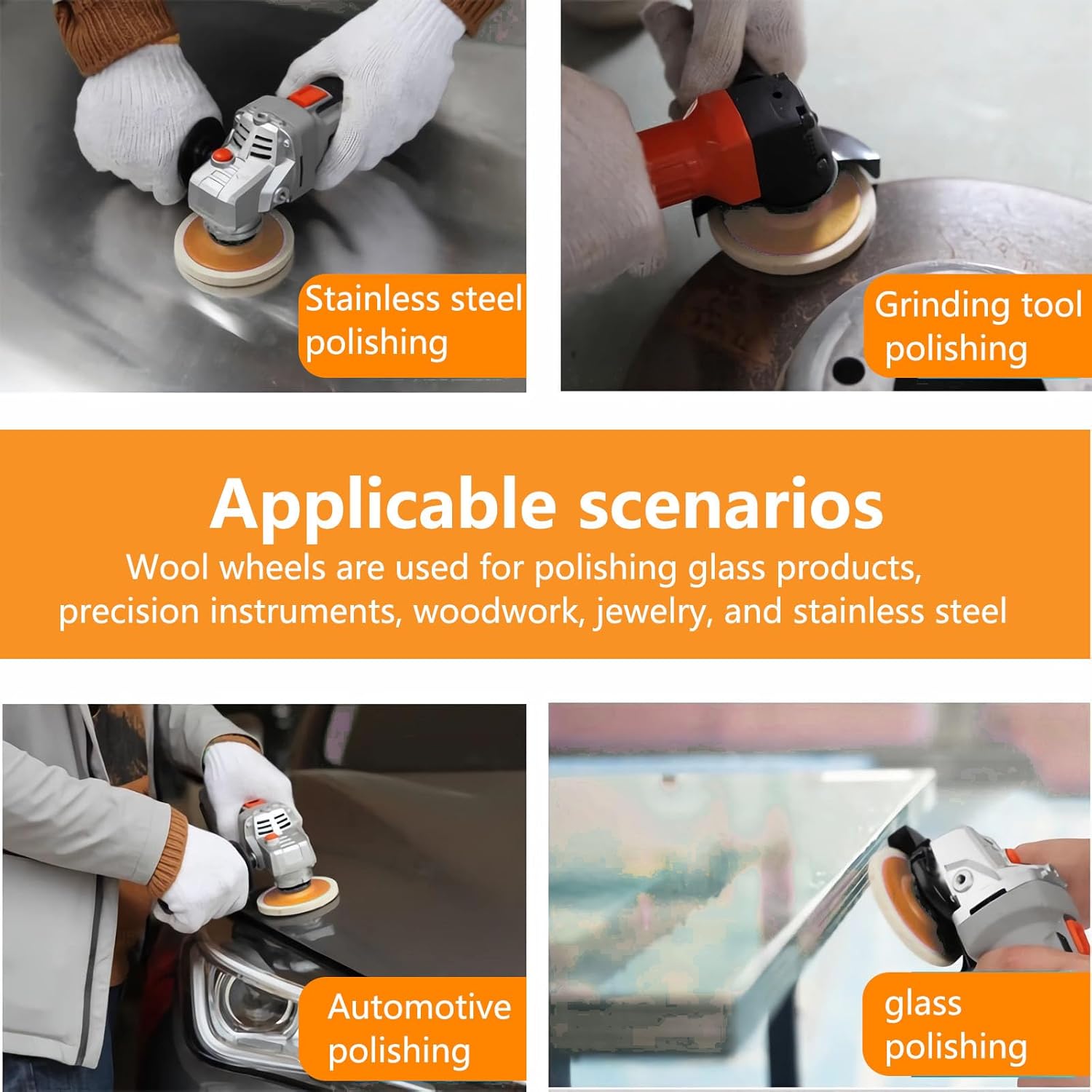 Stainless steel polishing

Grinding tool polishing

Applicable scenarios

Wool wheels are used for polishing glass products, precision instruments, woodwork, jewelry, and stainless steel

Automotive polishing

glass polishing