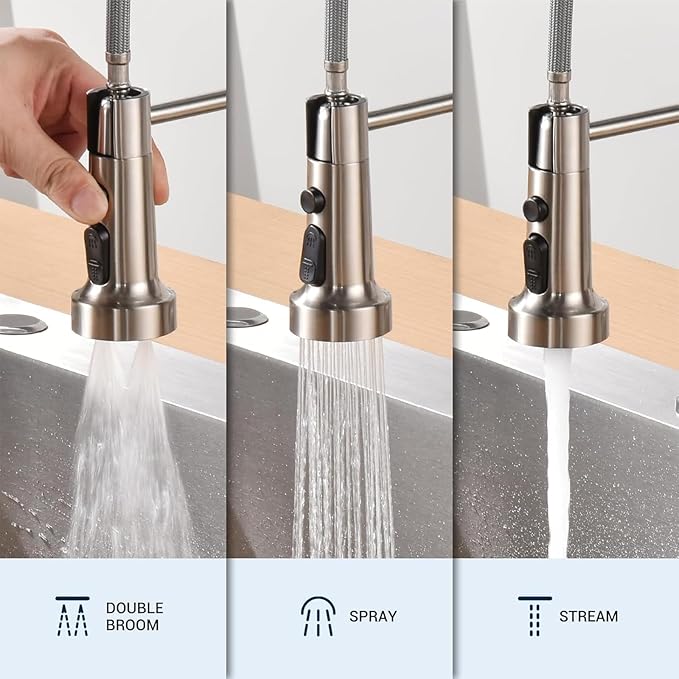 DOUBLE BROOM

SPRAY

STREAM