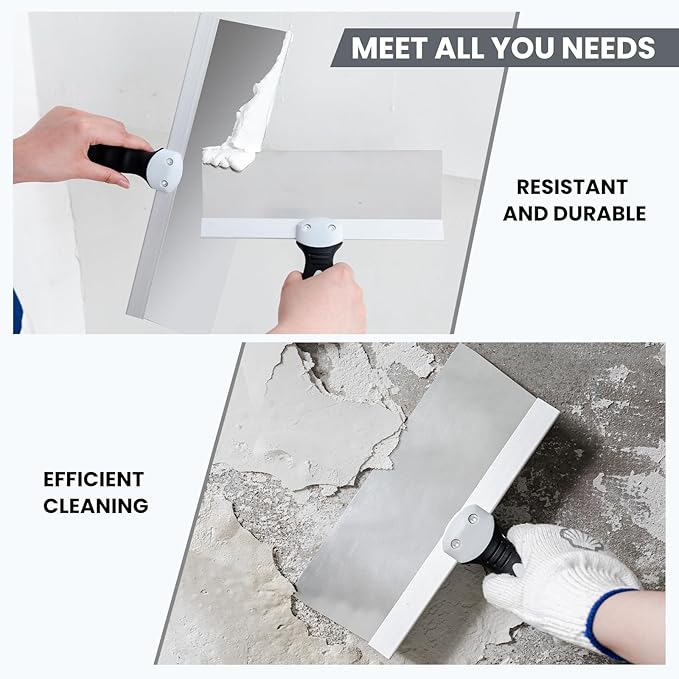 MEET ALL YOU NEEDS

RESISTANT AND DURABLE

EFFICIENT CLEANING