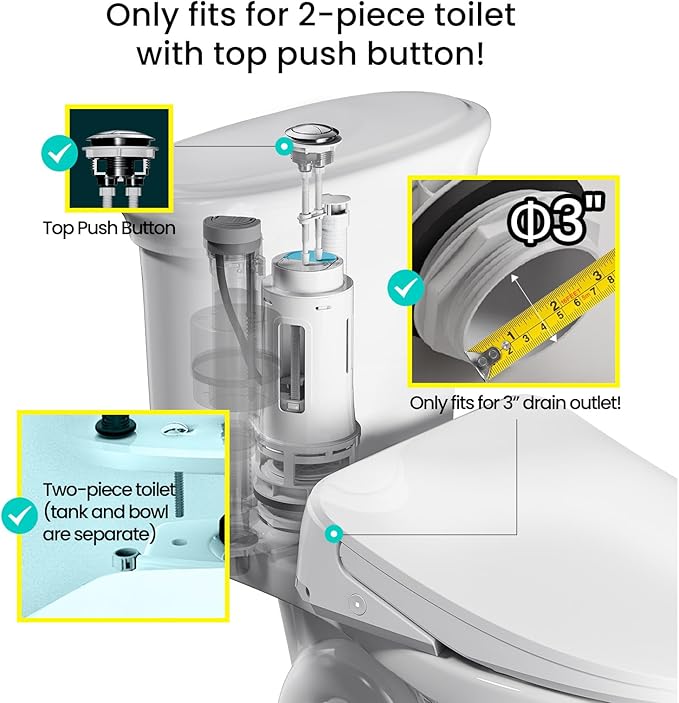 Only fits for 2-piece toilet with top push button!

Top Push Button

Φ3"

Only fits for 3" drain outlet!

Two-piece toilet (tank and bowl are separate)