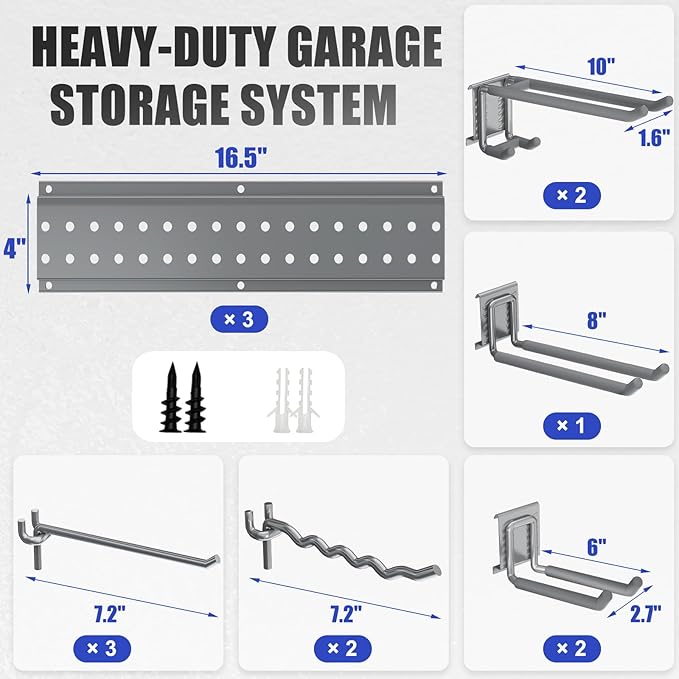 HEAVY-DUTY GARAGE STORAGE SYSTEM

16.5"

4"

× 3

10"

1.6"

× 2

8"

× 1

7.2"

× 3

7.2"

× 2

6"

2.7"

× 2