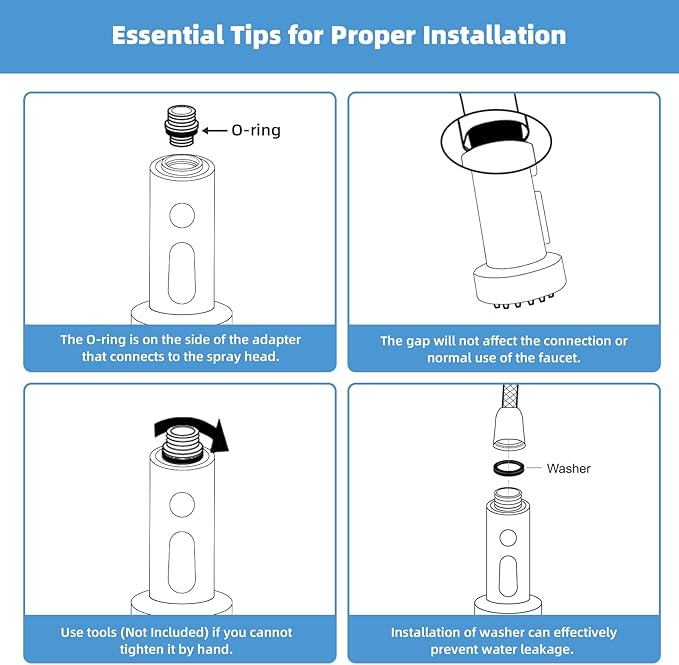 Essential Tips for Proper Installation

O-ring

The O-ring is on the side of the adapter that connects to the spray head.

The gap will not affect the connection or normal use of the faucet.

Use tools (Not Included) if you cannot tighten it by hand.

Washer

Installation of washer can effectively prevent water leakage.