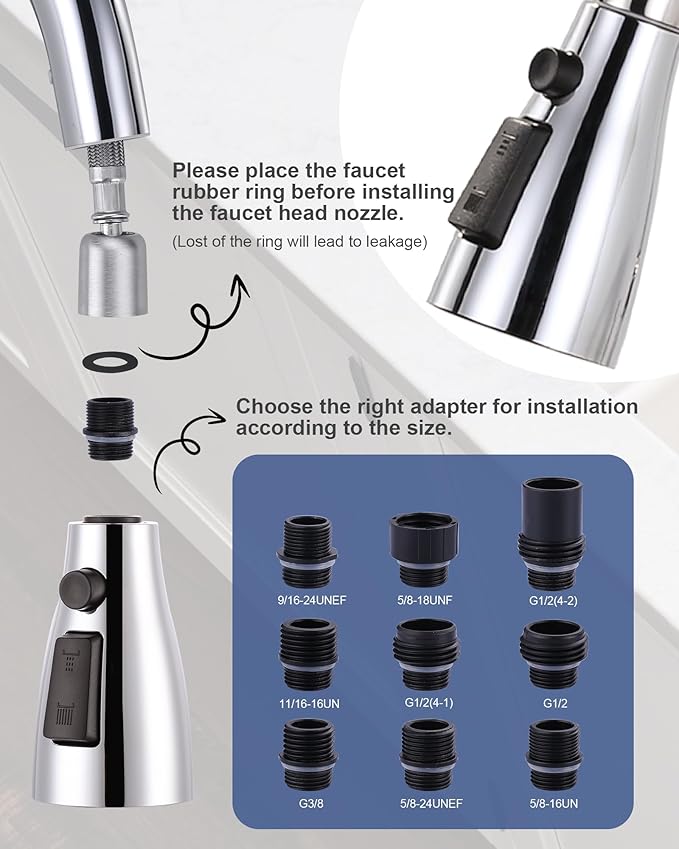 Please place the faucet rubber ring before installing the faucet head nozzle.

(Lost of the ring will lead to leakage)

Choose the right adapter for installation according to the size.

9/16-24UNEF

5/8-18UNF

G1/2(4-2)

11/16-16UN

G1/2(4-1)

G1/2

G3/8

5/8-24UNEF

5/8-16UN