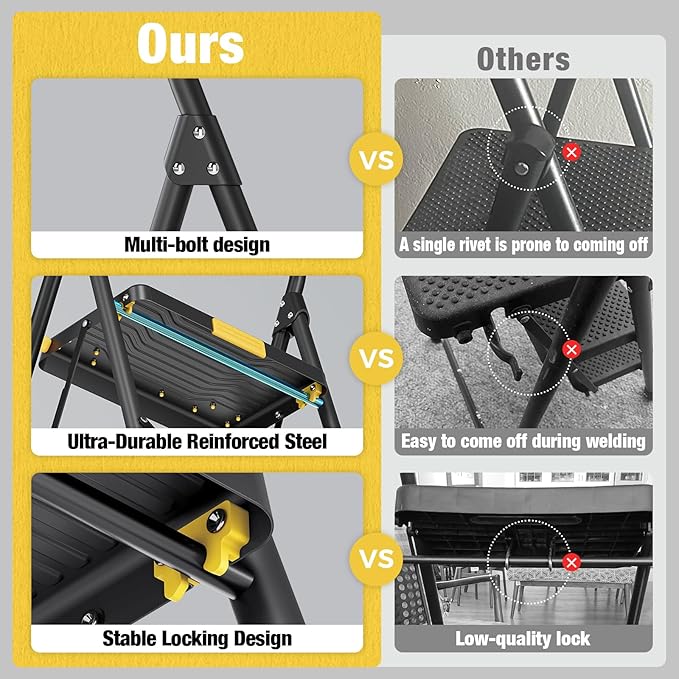 Ours

Multi-bolt design

Ultra-Durable Reinforced Steel

Stable Locking Design

VS

VS

VS

Others

A single rivet is prone to coming off

Easy to come off during welding

Low-quality lock