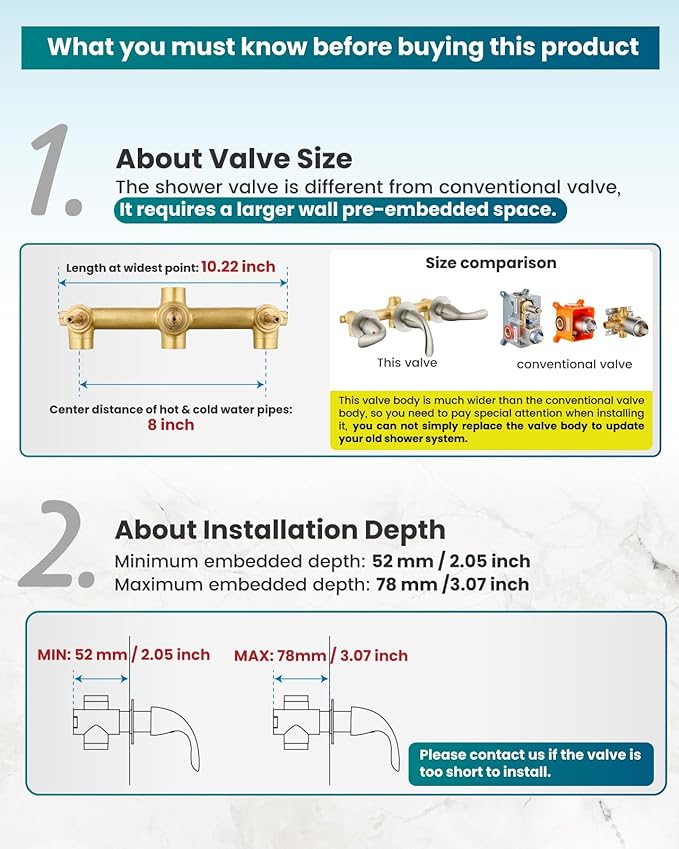 What you must know before buying this product

1.

About Valve Size

The shower valve is different from conventional valve, It requires a larger wall pre-embedded space.

Length at widest point: 10.22 inch

Center distance of hot & cold water pipes: 8 inch

Size comparison

This valve

conventional valve

This valve body is much wider than the conventional valve body, so you need to pay special attention when installing it, you can not simply replace the valve body to update your old shower system.

2.

About Installation Depth

Minimum embedded depth: 52 mm / 2.05 inch
Maximum embedded depth: 78 mm /3.07 inch

MIN: 52 mm / 2.05 inch

MAX: 78mm / 3.07 inch

Please contact us if the valve is too short to install.