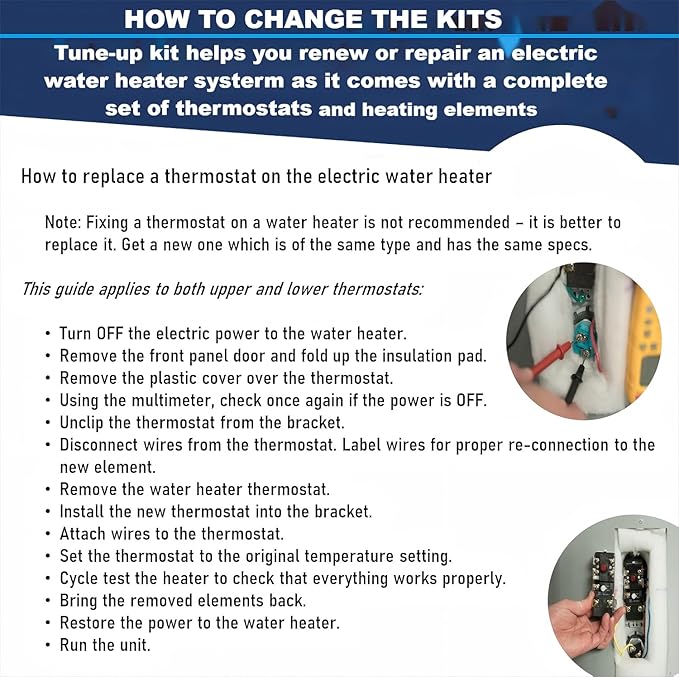 HOW TO CHANGE THE KITS

Tune-up kit helps you renew or repair an electric water heater systerm as it comes with a complete set of thermostats and heating elements

How to replace a thermostat on the electric water heater

Note: Fixing a thermostat on a water heater is not recommended – it is better to replace it. Get a new one which is of the same type and has the same specs.

This guide applies to both upper and lower thermostats:

• Turn OFF the electric power to the water heater.
• Remove the front panel door and fold up the insulation pad.
• Remove the plastic cover over the thermostat.
• Using the multimeter, check once again if the power is OFF.
• Unclip the thermostat from the bracket.
• Disconnect wires from the thermostat. Label wires for proper re-connection to the new element.
• Remove the water heater thermostat.
• Install the new thermostat into the bracket.
• Attach wires to the thermostat.
• Set the thermostat to the original temperature setting.
• Cycle test the heater to check that everything works properly.
• Bring the removed elements back.
• Restore the power to the water heater.
• Run the unit.