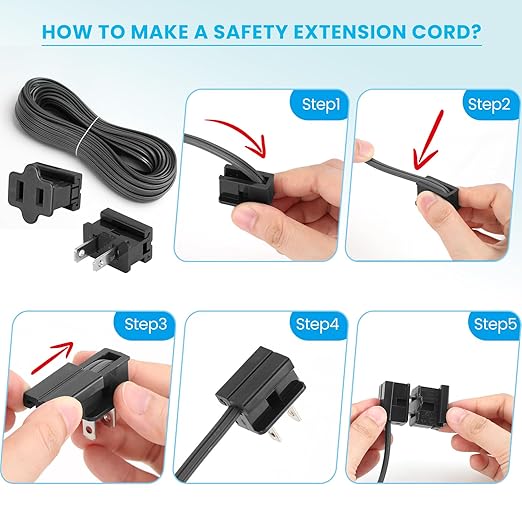 HOW TO MAKE A SAFETY EXTENSION CORD?

Step1

Step2

Step3

Step4

Step5