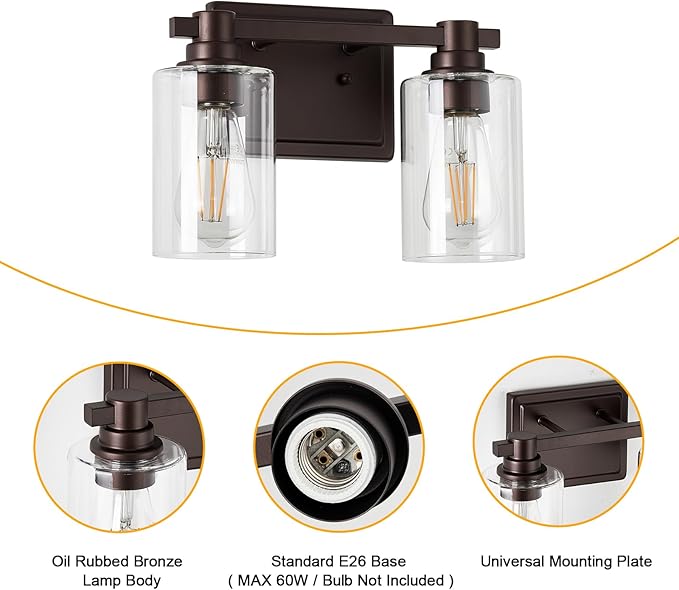 Oil Rubbed Bronze Lamp Body

Standard E26 Base ( MAX 60W / Bulb Not Included )

Universal Mounting Plate