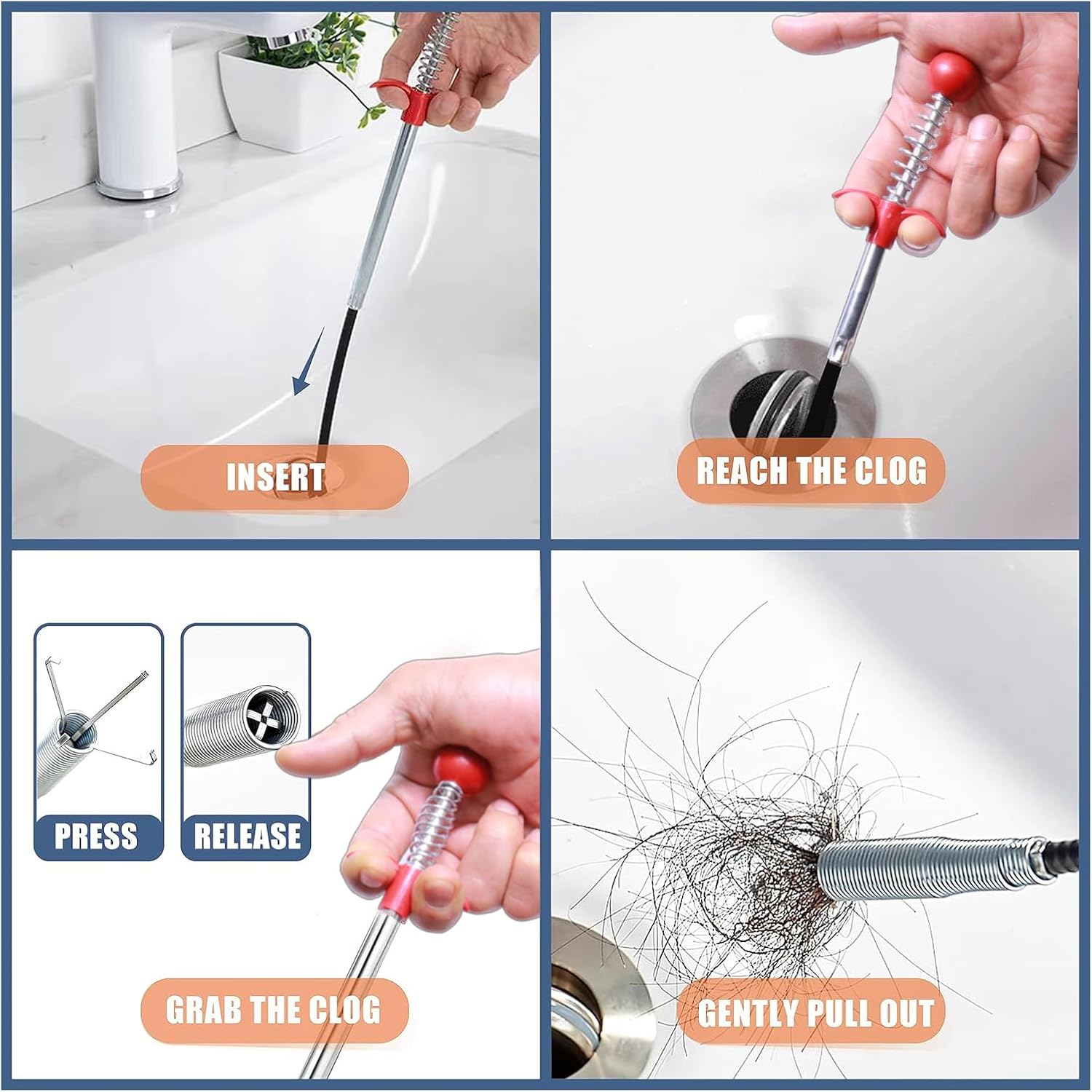 INSERT

REACH THE CLOG

PRESS

RELEASE

GRAB THE CLOG

GENTLY PULL OUT