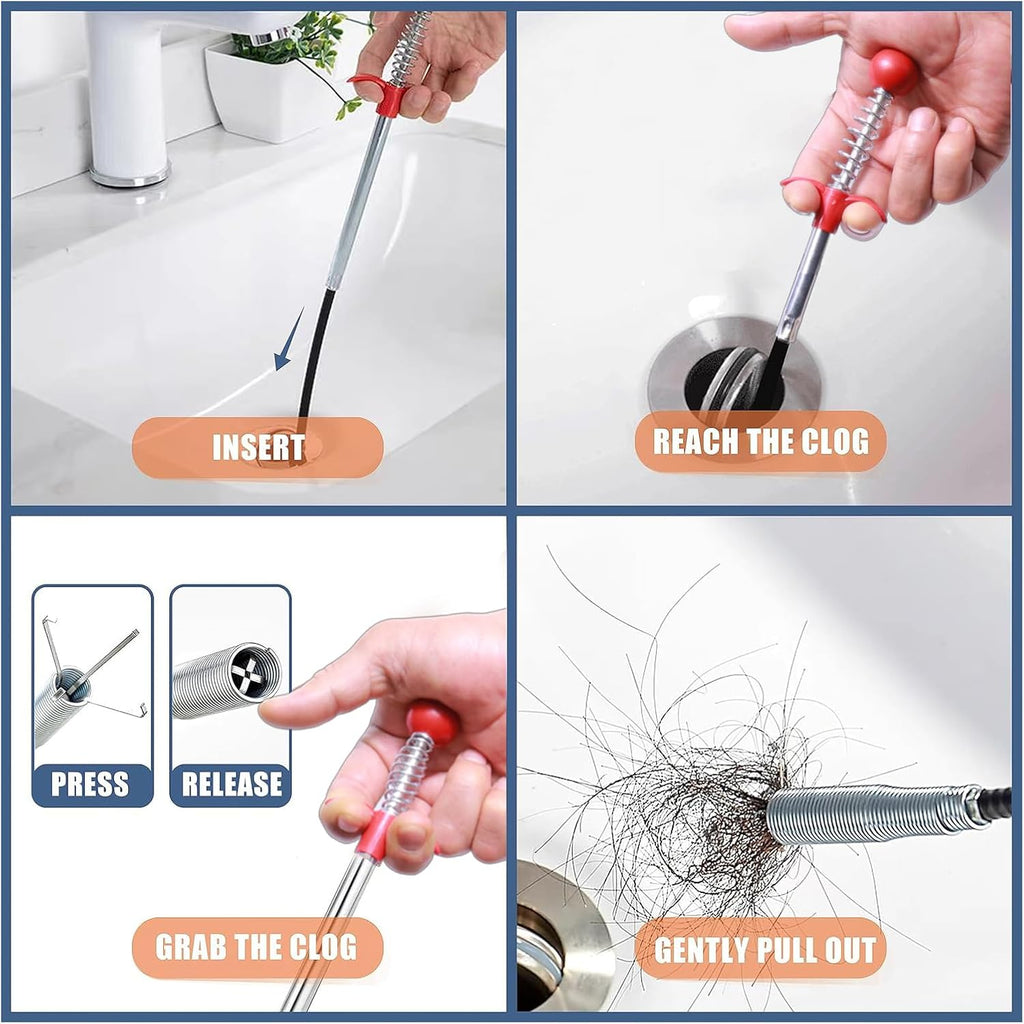 INSERT

REACH THE CLOG

PRESS

RELEASE

GRAB THE CLOG

GENTLY PULL OUT