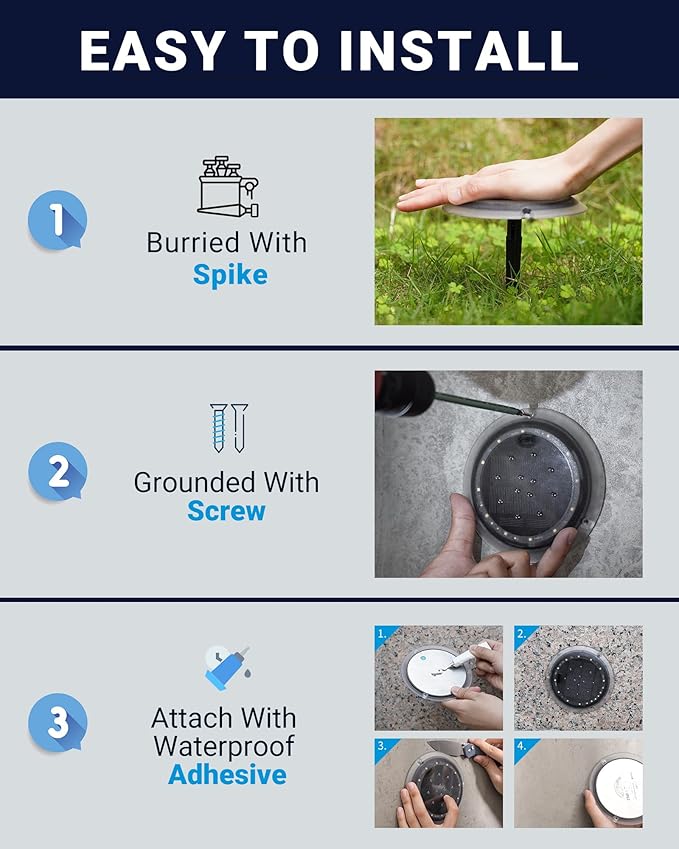 EASY TO INSTALL

1

Burried With
Spike

2

Grounded With
Screw

3

Attach With
Waterproof
Adhesive

1.

2.

3.

4.