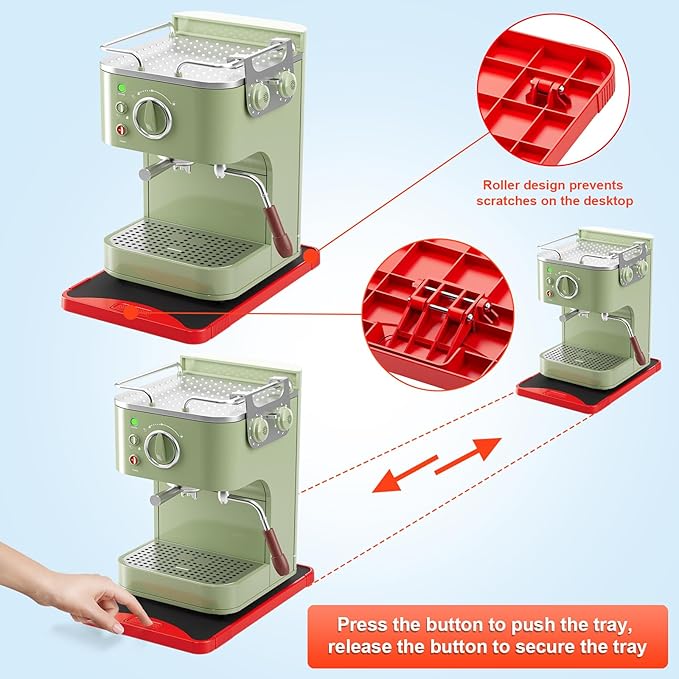 Roller design prevents scratches on the desktop

Press the button to push the tray, release the button to secure the tray