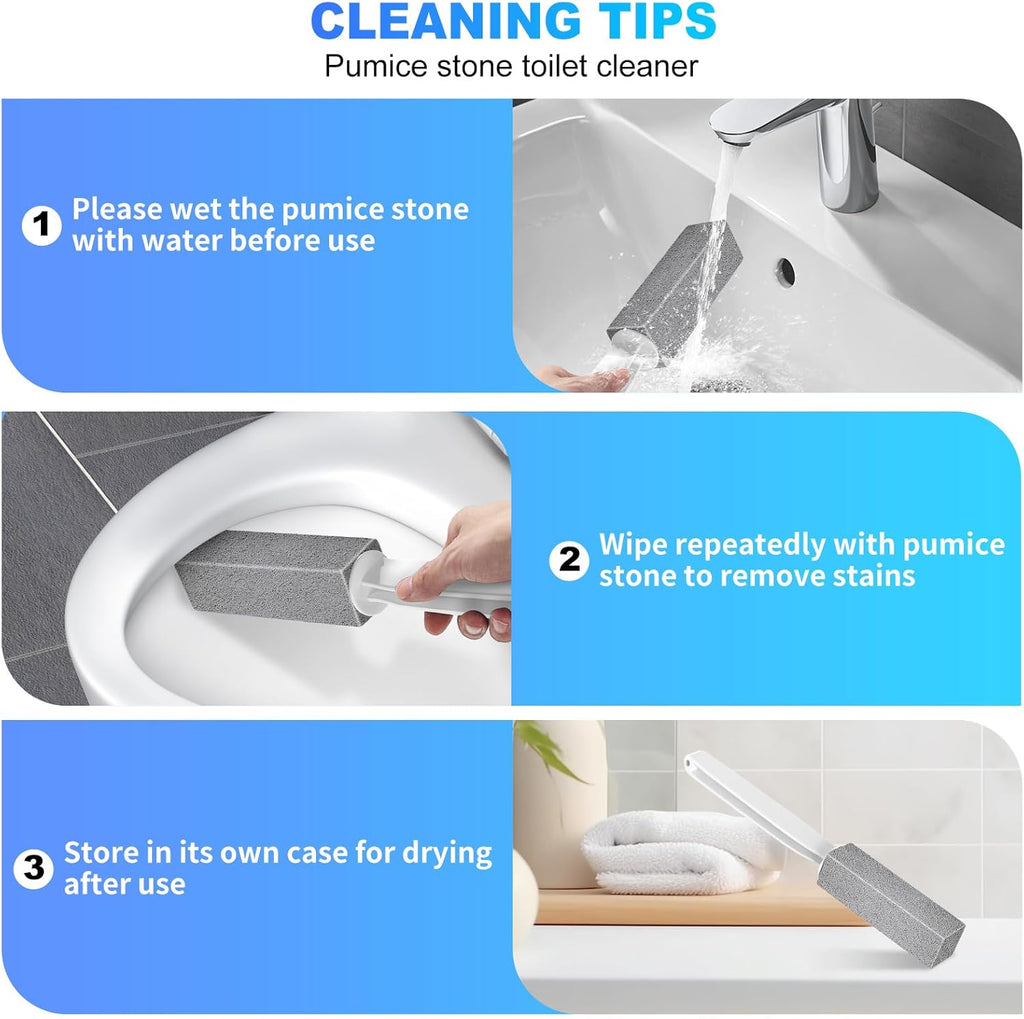 CLEANING TIPS
Pumice stone toilet cleaner

1 Please wet the pumice stone with water before use

2 Wipe repeatedly with pumice stone to remove stains

3 Store in its own case for drying after use