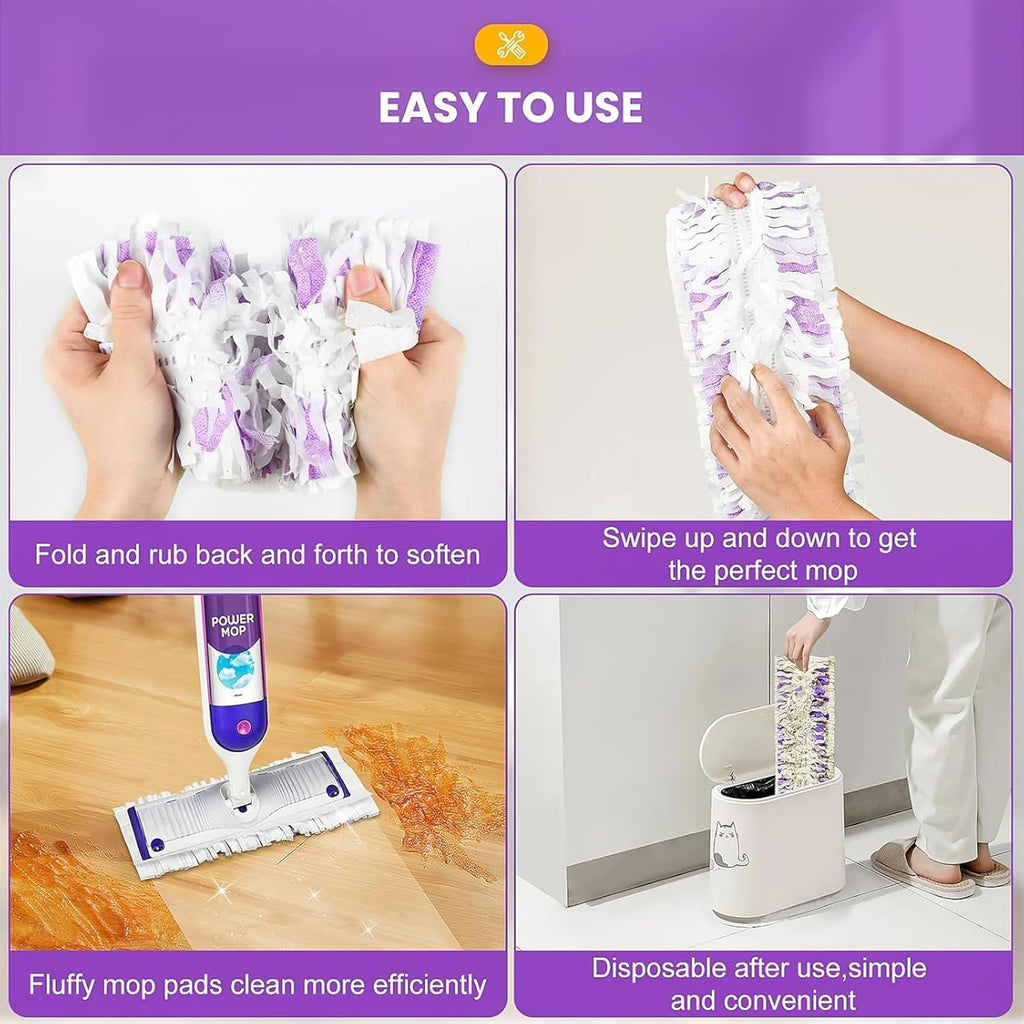 EASY TO USE

Fold and rub back and forth to soften

Swipe up and down to get the perfect mop

POWER MOP

Fluffy mop pads clean more efficiently

Disposable after use,simple and convenient