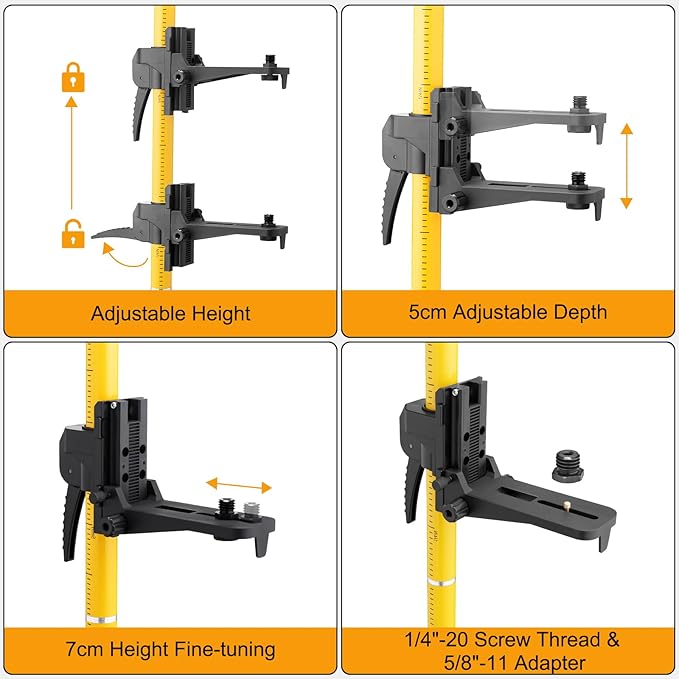 Adjustable Height

5cm Adjustable Depth

7cm Height Fine-tuning

1/4"-20 Screw Thread & 5/8"-11 Adapter